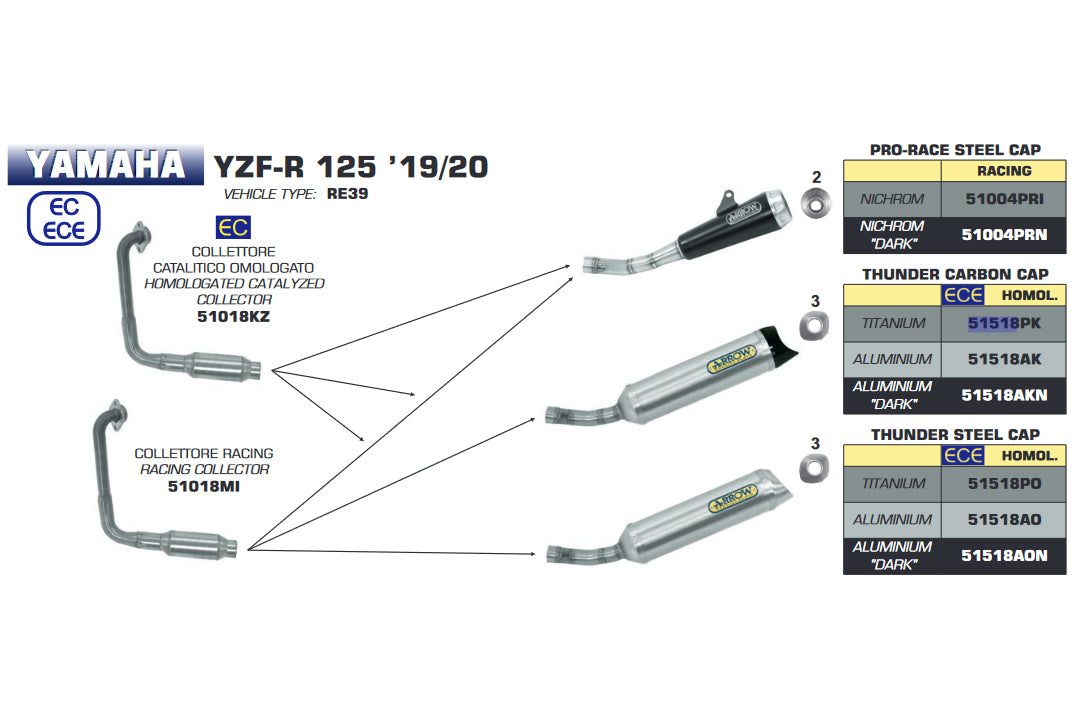 YAMAHA YZF-R 125 '19/20
VEHICLE TYPE: RE39

EC
ECE

EC
COLLETTORE
CATALITICO OMOLOGATO
HOMOLOGATED CATALYZED
COLLECTOR
51018KZ

COLLETTORE RACING
RACING COLLECTOR
51018MI

2

ARROW

PRO-RACE STEEL CAP

| | RACING |
|---|---|
| NICHROM | 51004PRI |
| NICHROM "DARK" | 51004PRN |

3

ARROW

THUNDER CARBON CAP

| | ECE HOMOL. |
|---|---|
| TITANIUM | 51518PK |
| ALUMINIUM | 51518AK |
| ALUMINIUM "DARK" | 51518AKN |

3

ARROW

THUNDER STEEL CAP

| | ECE HOMOL. |
|---|---|
| TITANIUM | 51518PO |
| ALUMINIUM | 51518AO |
| ALUMINIUM "DARK" | 51518AON |