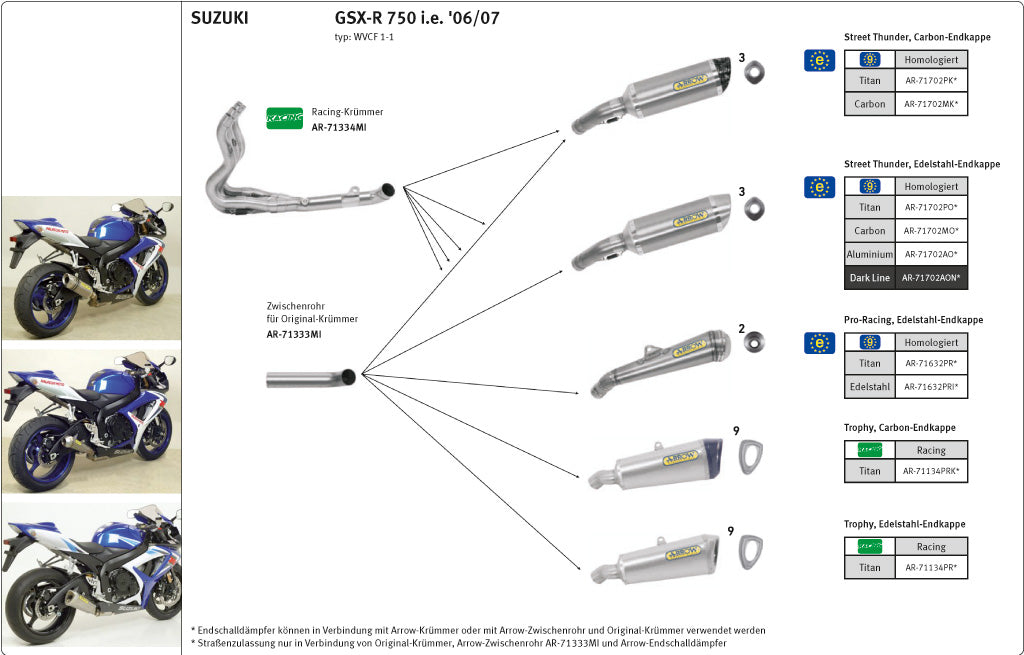 SUZUKI

GSX-R 750 i.e. '06/07

typ: WVCF 1-1

RACING

Racing-Krümmer
AR-71334MI

Zwischenrohr
für Original-Krümmer
AR-71333MI

3

3

2

9

9

Street Thunder, Carbon-Endkappe

| e | Homologiert |
|---|---|
| Titan | AR-71702PK* |
| Carbon | AR-71702MK* |

Street Thunder, Edelstahl-Endkappe

| e | Homologiert |
|---|---|
| Titan | AR-71702PO* |
| Carbon | AR-71702MO* |
| Aluminium | AR-71702AO* |
| Dark Line | AR-71702AON* |

Pro-Racing, Edelstahl-Endkappe

| e | Homologiert |
|---|---|
| Titan | AR-71632PR* |
| Edelstahl | AR-71632PRI* |

Trophy, Carbon-Endkappe

| RACING | Racing |
|---|---|
| Titan | AR-71134PRK* |

Trophy, Edelstahl-Endkappe

| RACING | Racing |
|---|---|
| Titan | AR-71134PR* |

* Endschalldämpfer können in Verbindung mit Arrow-Krümmer oder mit Arrow-Zwischenrohr und Original-Krümmer verwendet werden
* Straßenzulassung nur in Verbindung von Original-Krümmer, Arrow-Zwischenrohr AR-71333MI und Arrow-Endschalldämpfer