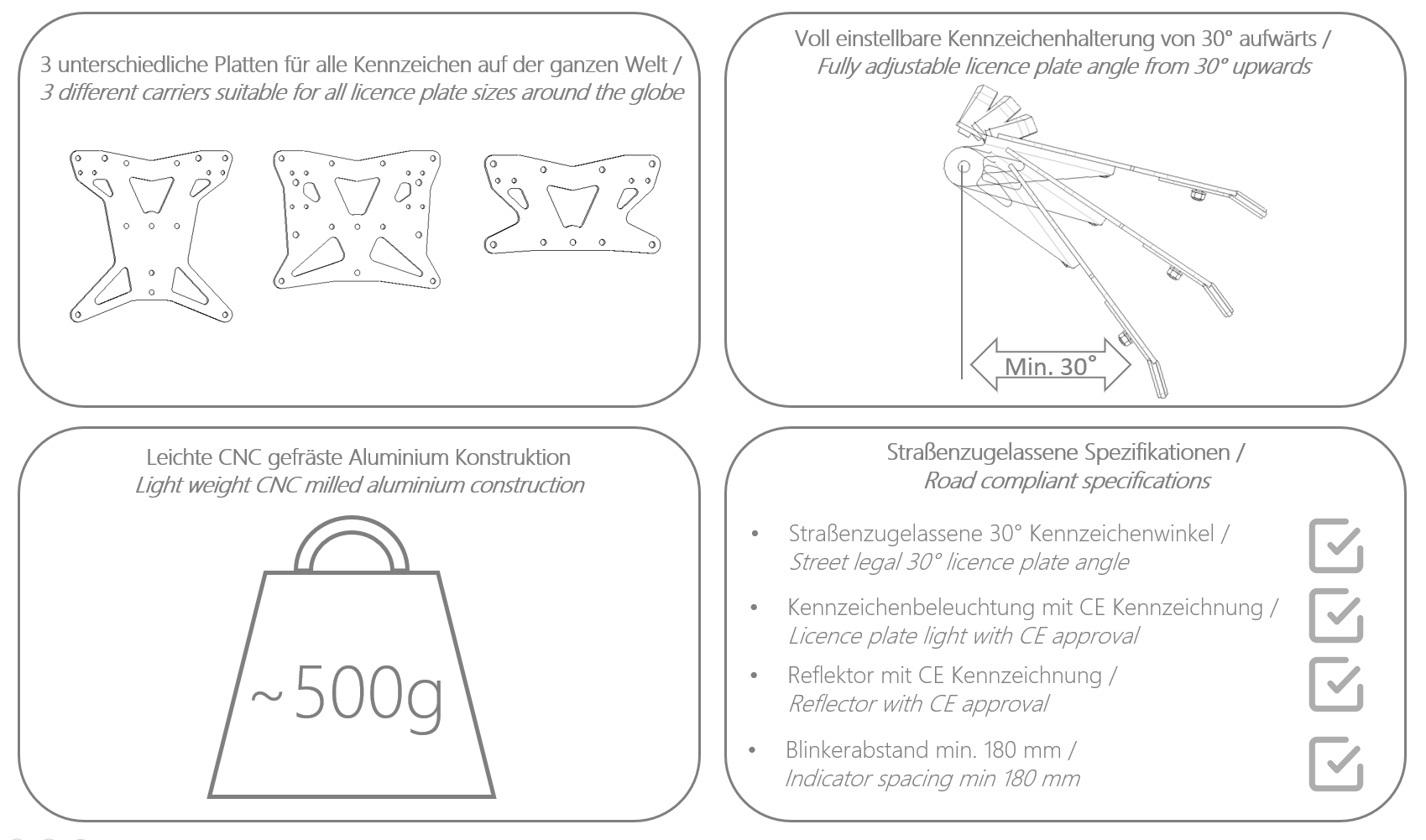 3 unterschiedliche Platten für alle Kennzeichen auf der ganzen Welt /
3 different carriers suitable for all licence plate sizes around the globe

Voll einstellbare Kennzeichenhalterung von 30° aufwärts /
Fully adjustable licence plate angle from 30° upwards

Min. 30°

Leichte CNC gefräste Aluminium Konstruktion
Light weight CNC milled aluminium construction

~500g

Straßenzugelassene Spezifikationen /
Road compliant specifications

• Straßenzugelassene 30° Kennzeichenwinkel /
Street legal 30° licence plate angle

• Kennzeichenbeleuchtung mit CE Kennzeichnung /
Licence plate light with CE approval

• Reflektor mit CE Kennzeichnung /
Reflector with CE approval

• Blinkerabstand min. 180 mm /
Indicator spacing min 180 mm